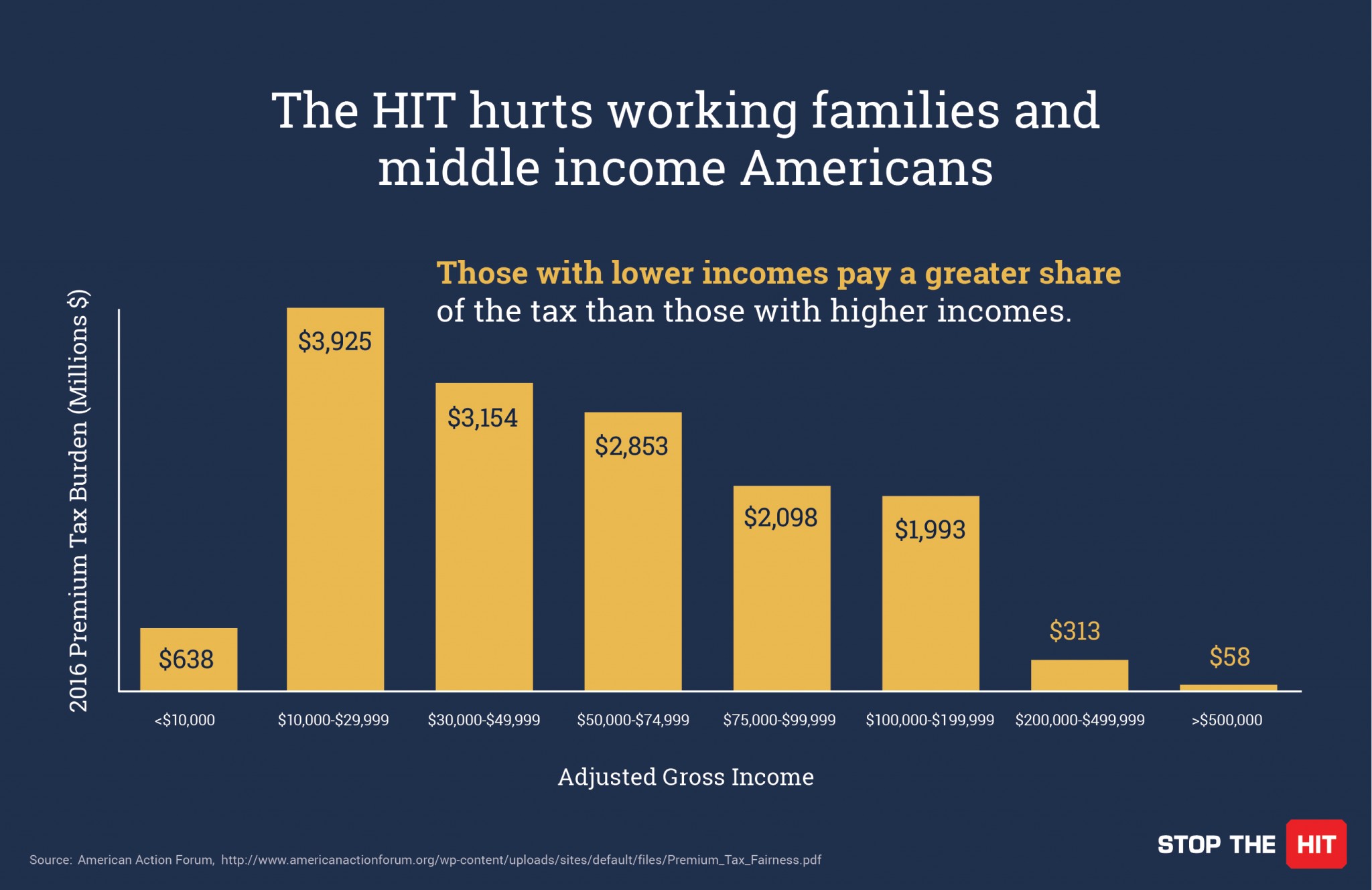 The HIT hurts working families and middle income Americans

Those with lower incomes pay a greater share of the tax than those with higher incomes.

2016 Premium Tax Burden (Millions $)

$638
$3,925
$3,154
$2,853
$2,098
$1,993
$313
$58

<$10,000
$10,000-$29,999
$30,000-$49,999
$50,000-$74,999
$75,000-$99,999
$100,000-$199,999
$200,000-$499,999
>$500,000

Adjusted Gross Income

Source: American Action Forum, http://www.americanactionforum.org/wp-content/uploads/sites/default/files/Premium_Tax_Fairness.pdf

STOP THE HIT